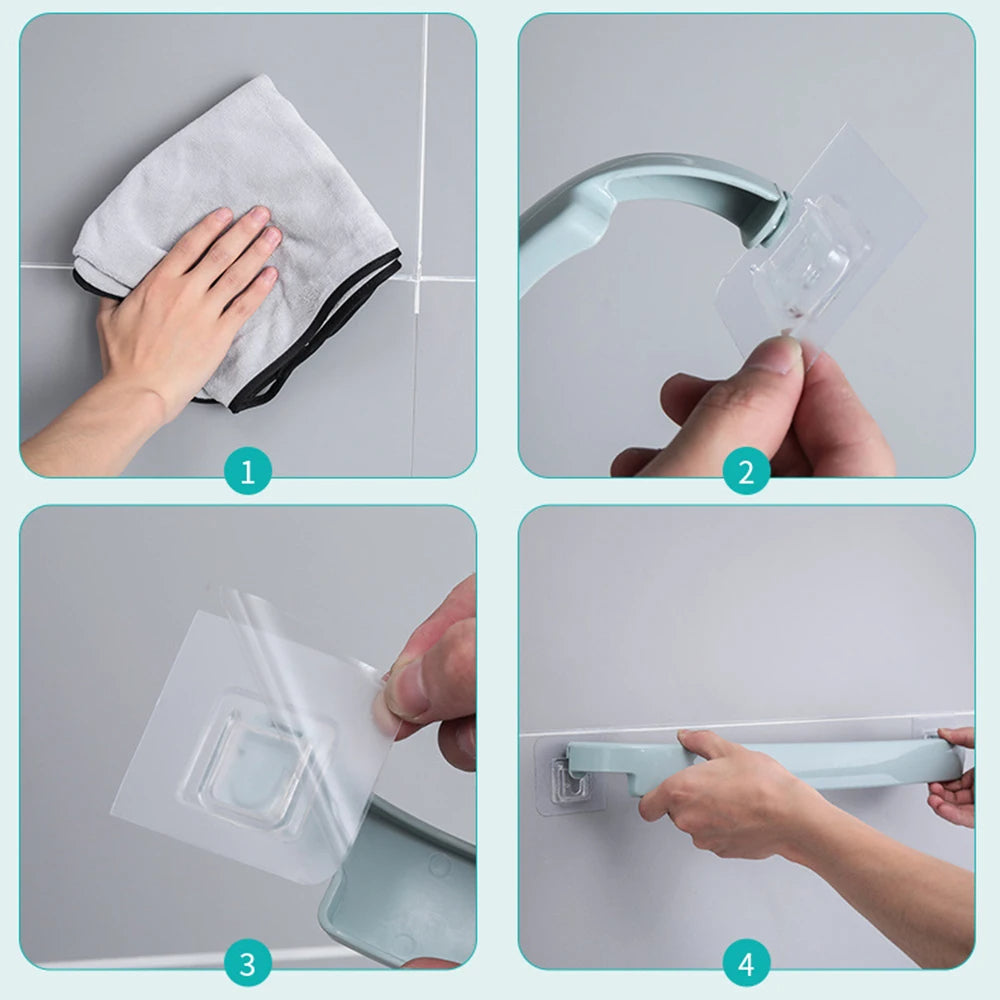 1

2

3

4